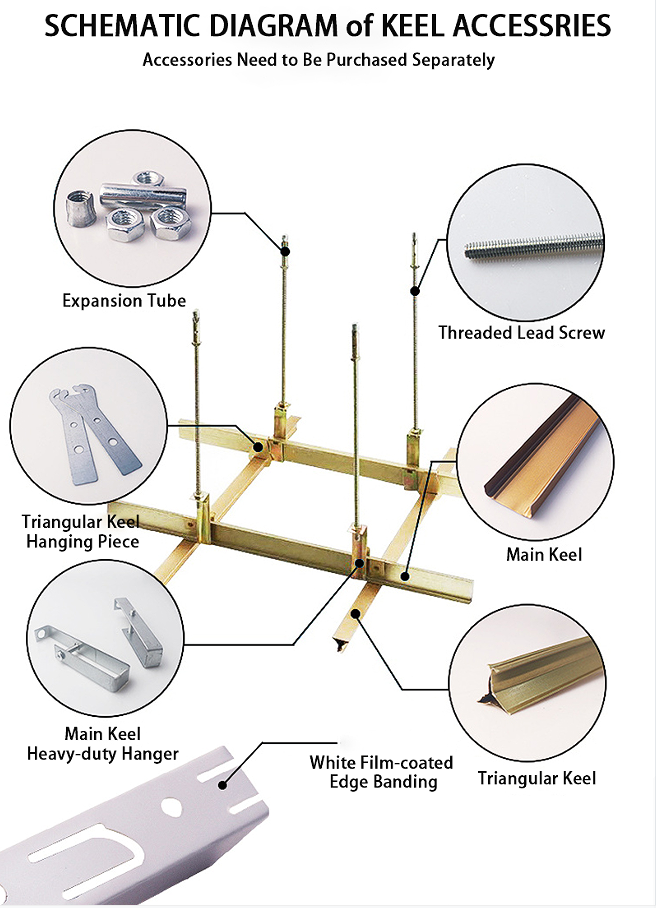 SCHEMATIC DIAGRAM of KEEL ACCESSRIES

Accessories Need to Be Purchased Separately

Expansion Tube

Threaded Lead Screw

Triangular Keel Hanging Piece

Main Keel

Main Keel Heavy-duty Hanger

White Film-coated Edge Banding

Triangular Keel