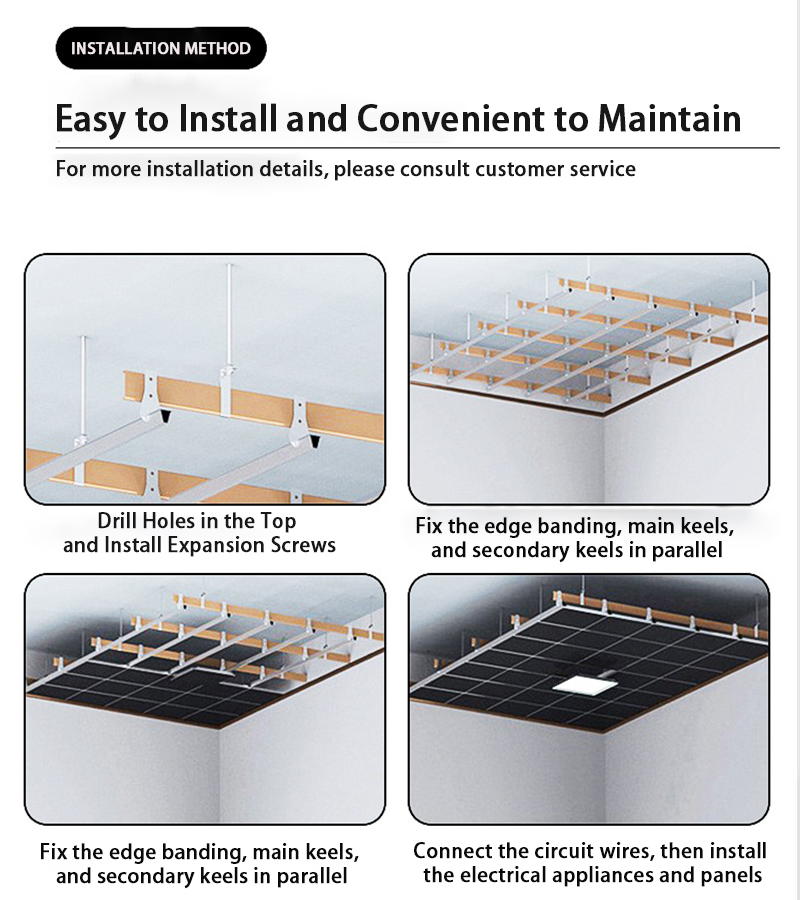 INSTALLATION METHOD

Easy to Install and Convenient to Maintain

For more installation details, please consult customer service

Drill Holes in the Top and Install Expansion Screws

Fix the edge banding, main keels, and secondary keels in parallel

Fix the edge banding, main keels, and secondary keels in parallel

Connect the circuit wires, then install the electrical appliances and panels